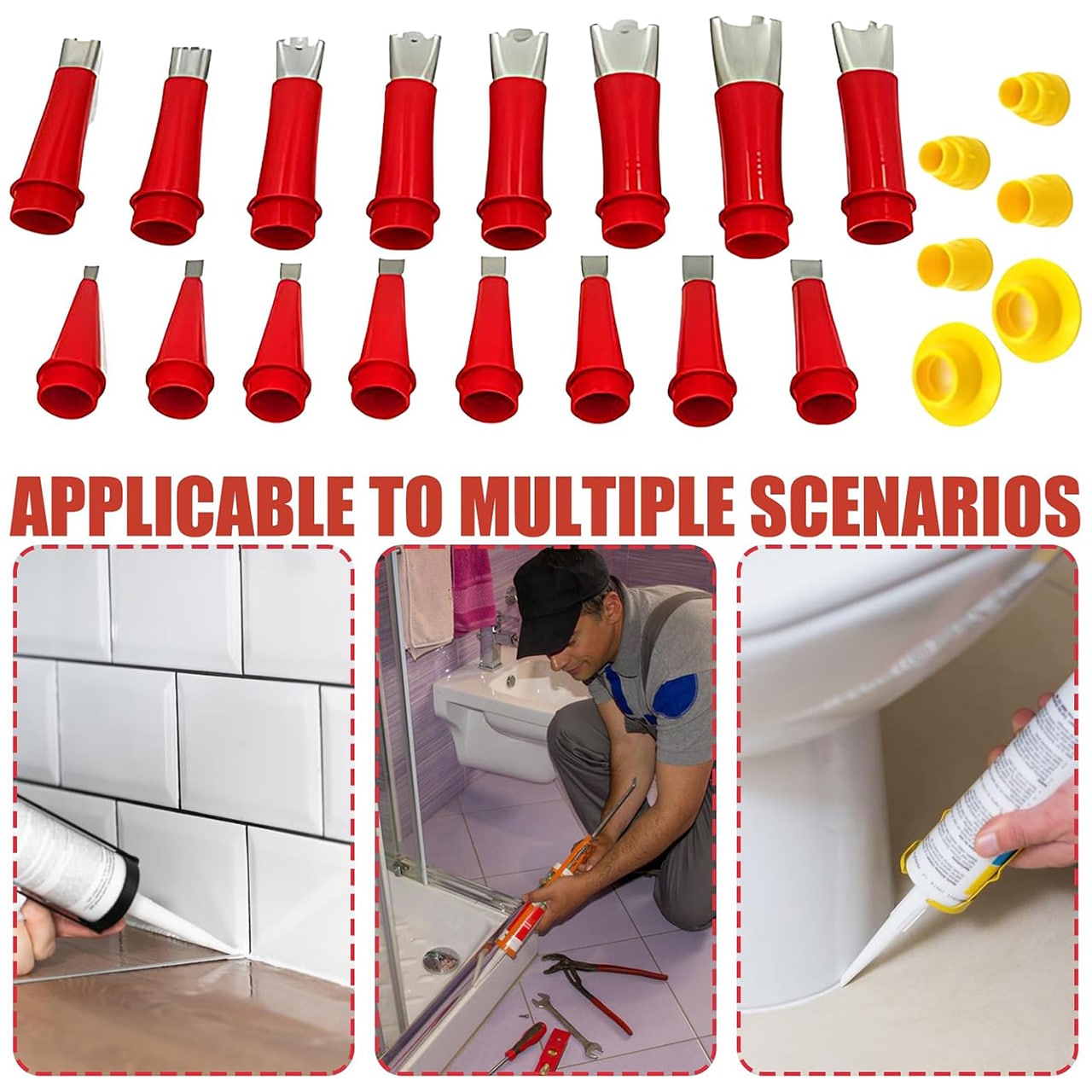 APPLICABLE TO MULTIPLE SCENARIOS