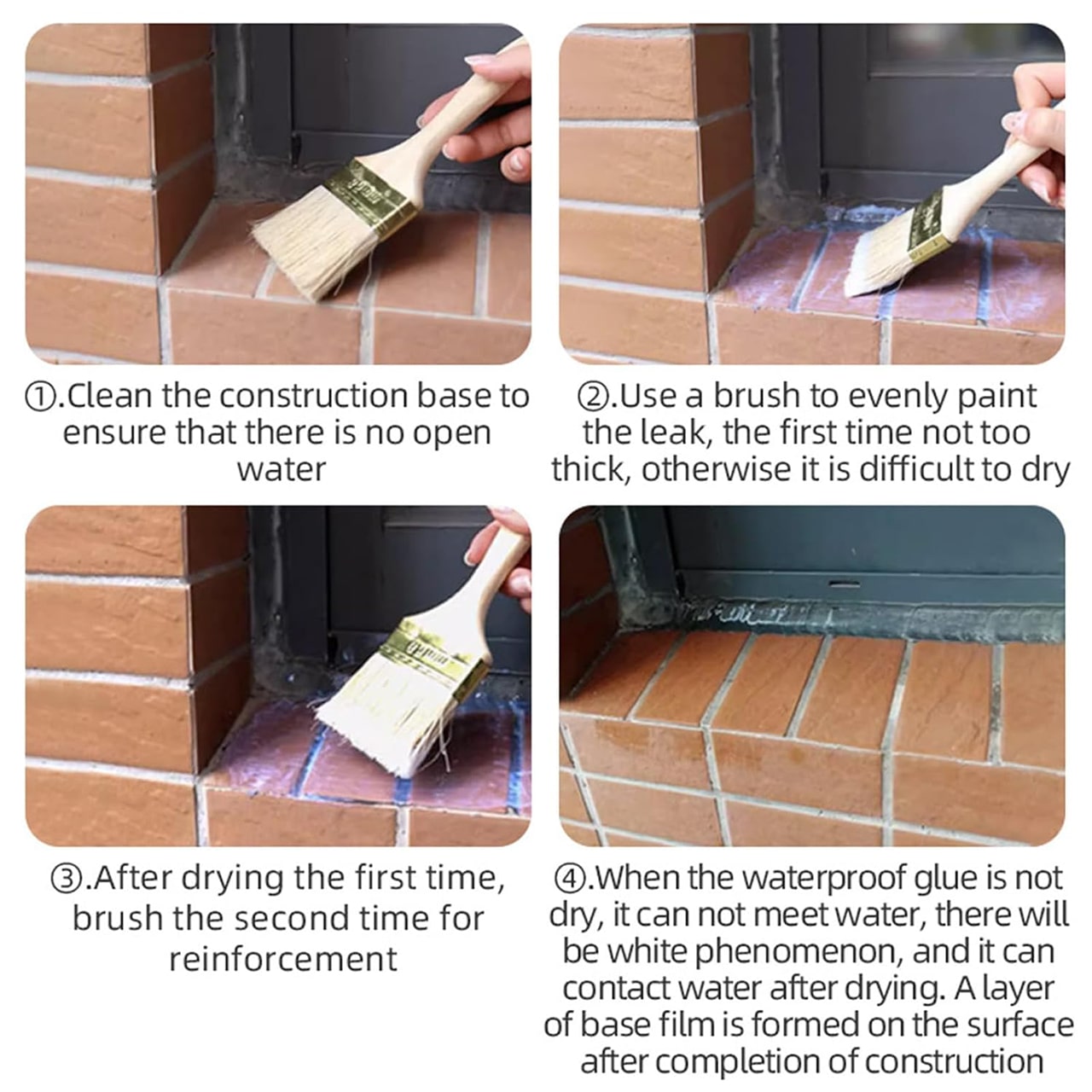 ①.Clean the construction base to ensure that there is no open water

②.Use a brush to evenly paint the leak, the first time not too thick, otherwise it is difficult to dry

③.After drying the first time, brush the second time for reinforcement

④.When the waterproof glue is not dry, it can not meet water, there will be white phenomenon, and it can contact water after drying. A layer of base film is formed on the surface after completion of construction